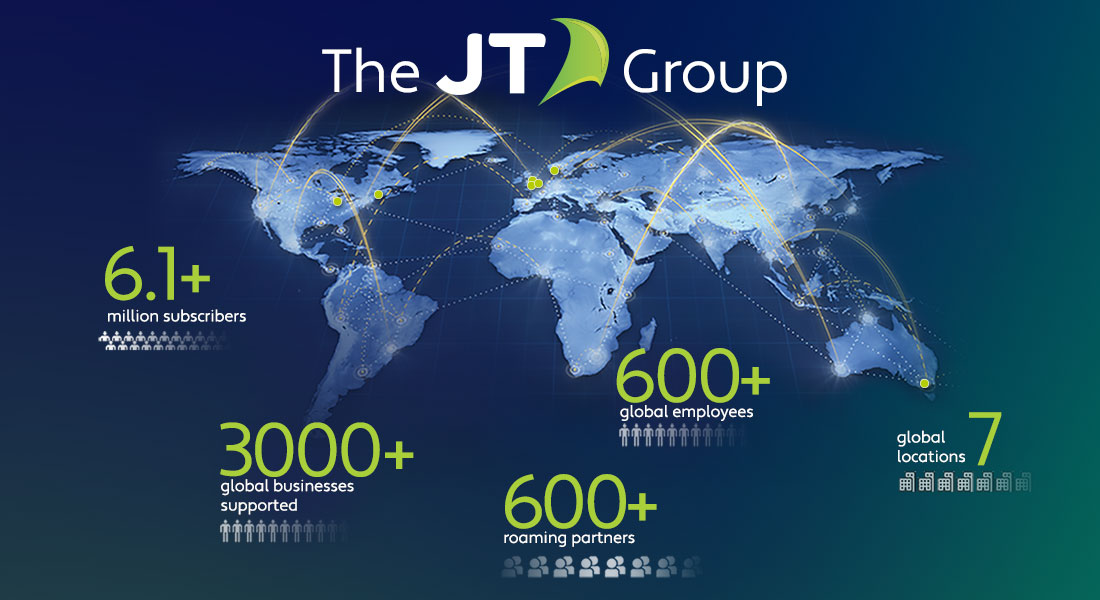 The JT Group

6.1+
million subscribers

3000+
global businesses supported

600+
global employees

600+
roaming partners

global locations 7